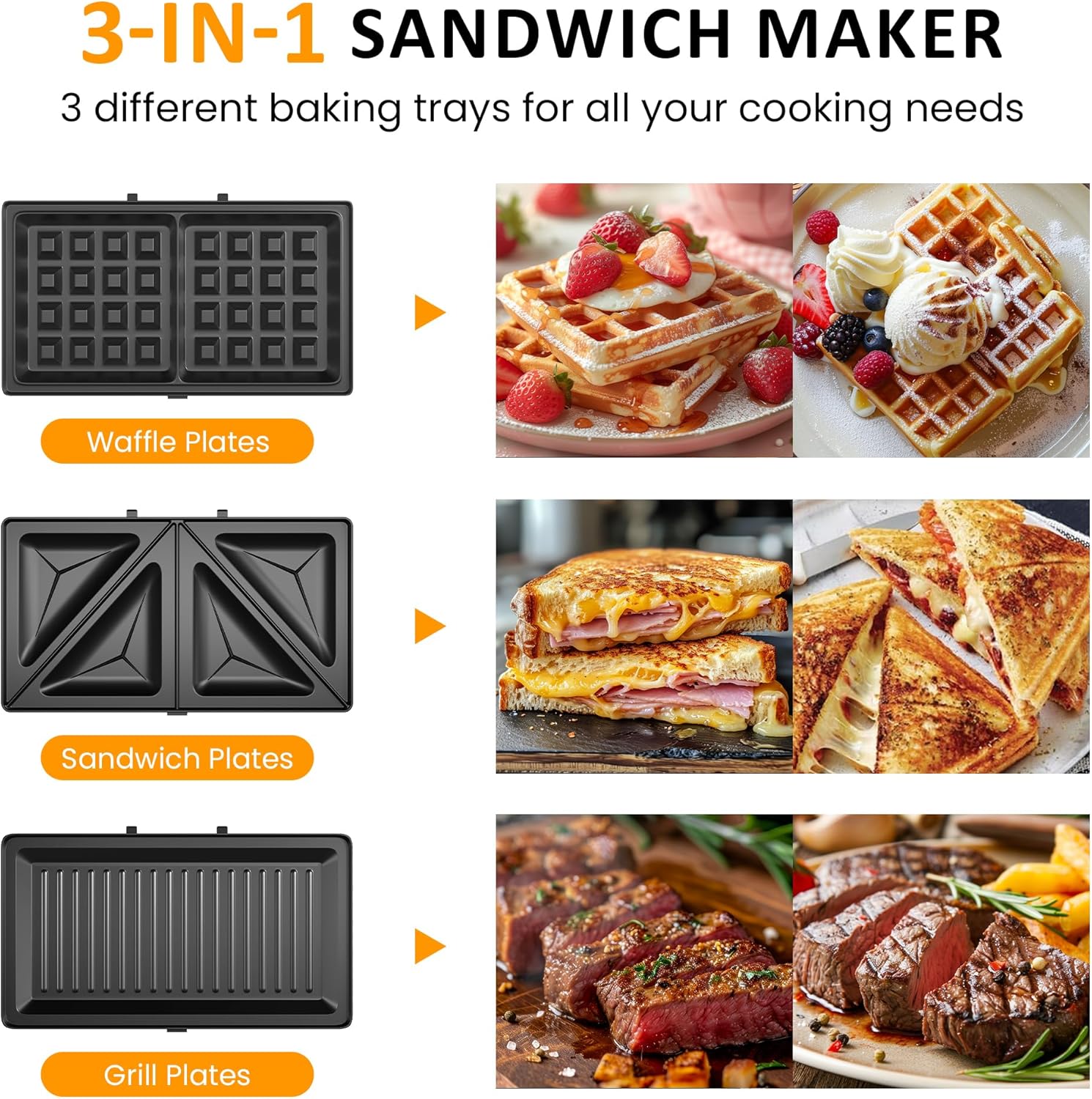 3-IN-1 SANDWICH MAKER

3 different baking trays for all your cooking needs

Waffle Plates

Sandwich Plates

Grill Plates