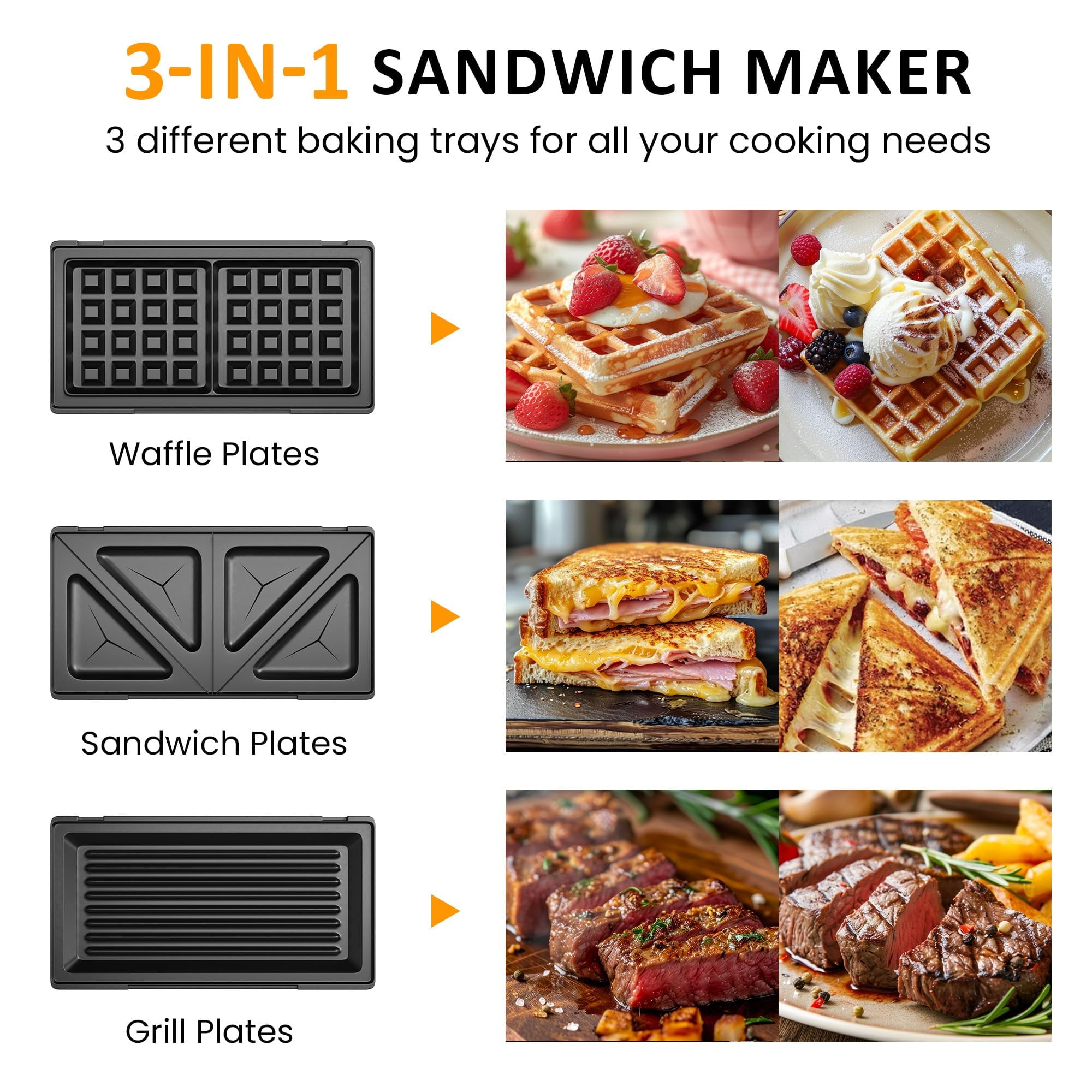 3-IN-1 SANDWICH MAKER

3 different baking trays for all your cooking needs

Waffle Plates

Sandwich Plates

Grill Plates