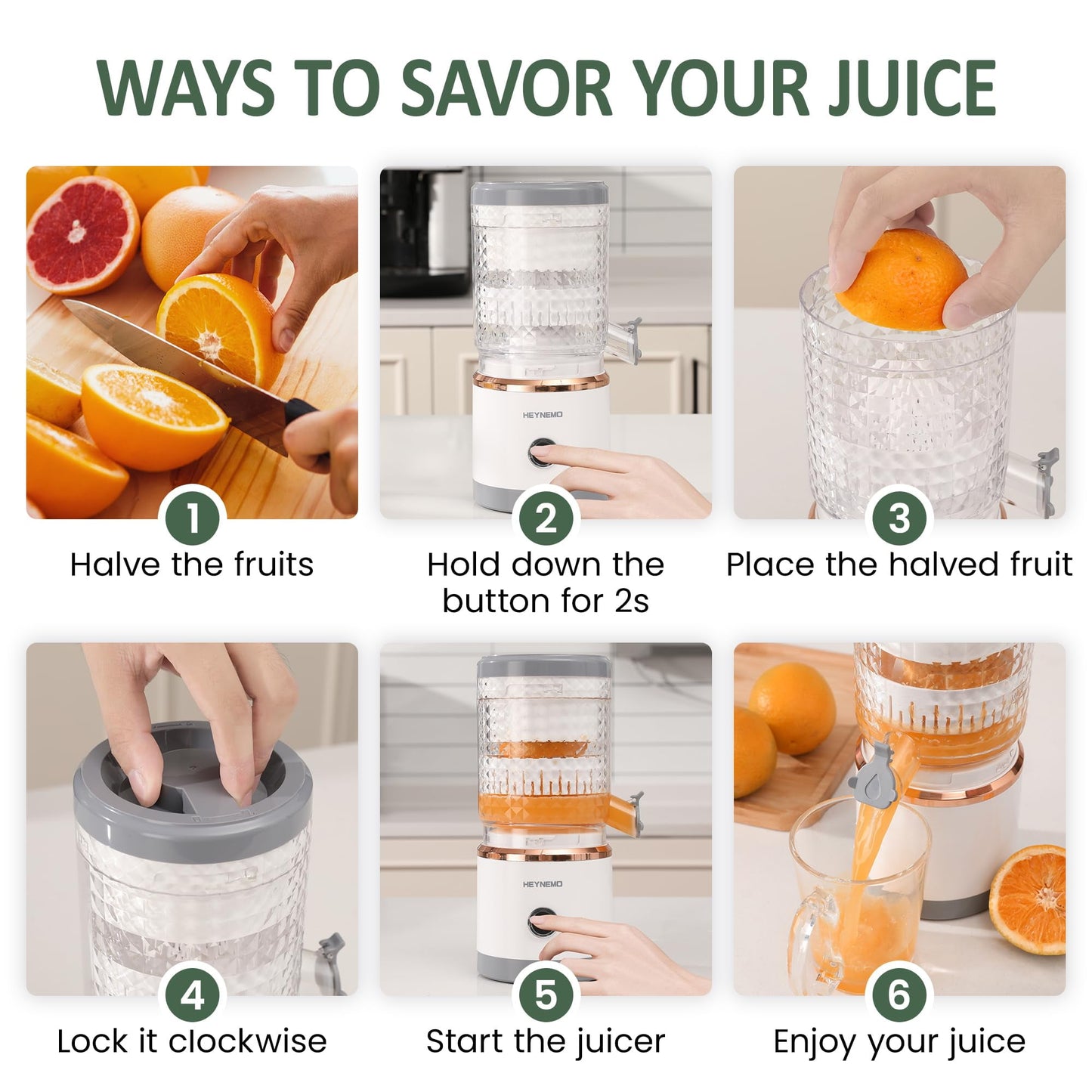 WAYS TO SAVOR YOUR JUICE

HEYNEMO

1
Halve the fruits

2
Hold down the button for 2s

3
Place the halved fruit

HEYNEMO

4
Lock it clockwise

5
Start the juicer

6
Enjoy your juice