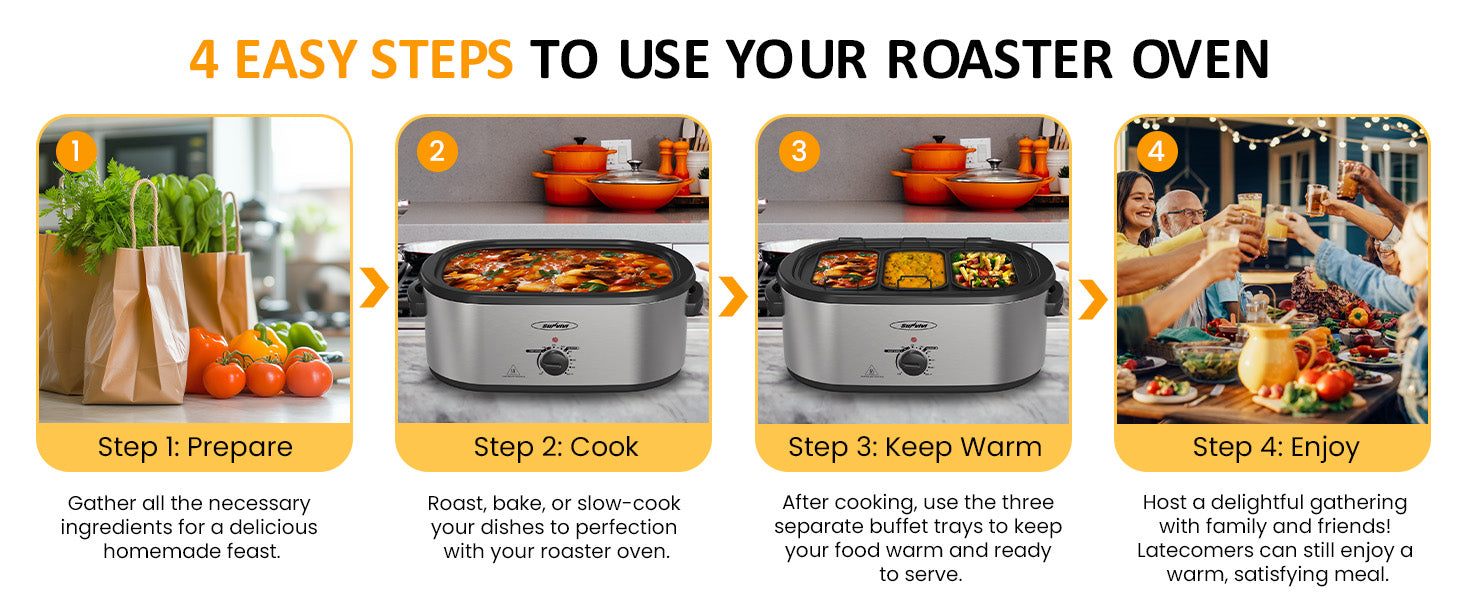 4 EASY STEPS TO USE YOUR ROASTER OVEN

1

Step 1: Prepare

Gather all the necessary ingredients for a delicious homemade feast.

2

Sunvivi

Step 2: Cook

Roast, bake, or slow-cook your dishes to perfection with your roaster oven.

3

Sunvivi

Step 3: Keep Warm

After cooking, use the three separate buffet trays to keep your food warm and ready to serve.

4

Step 4: Enjoy

Host a delightful gathering with family and friends! Latecomers can still enjoy a warm, satisfying meal.