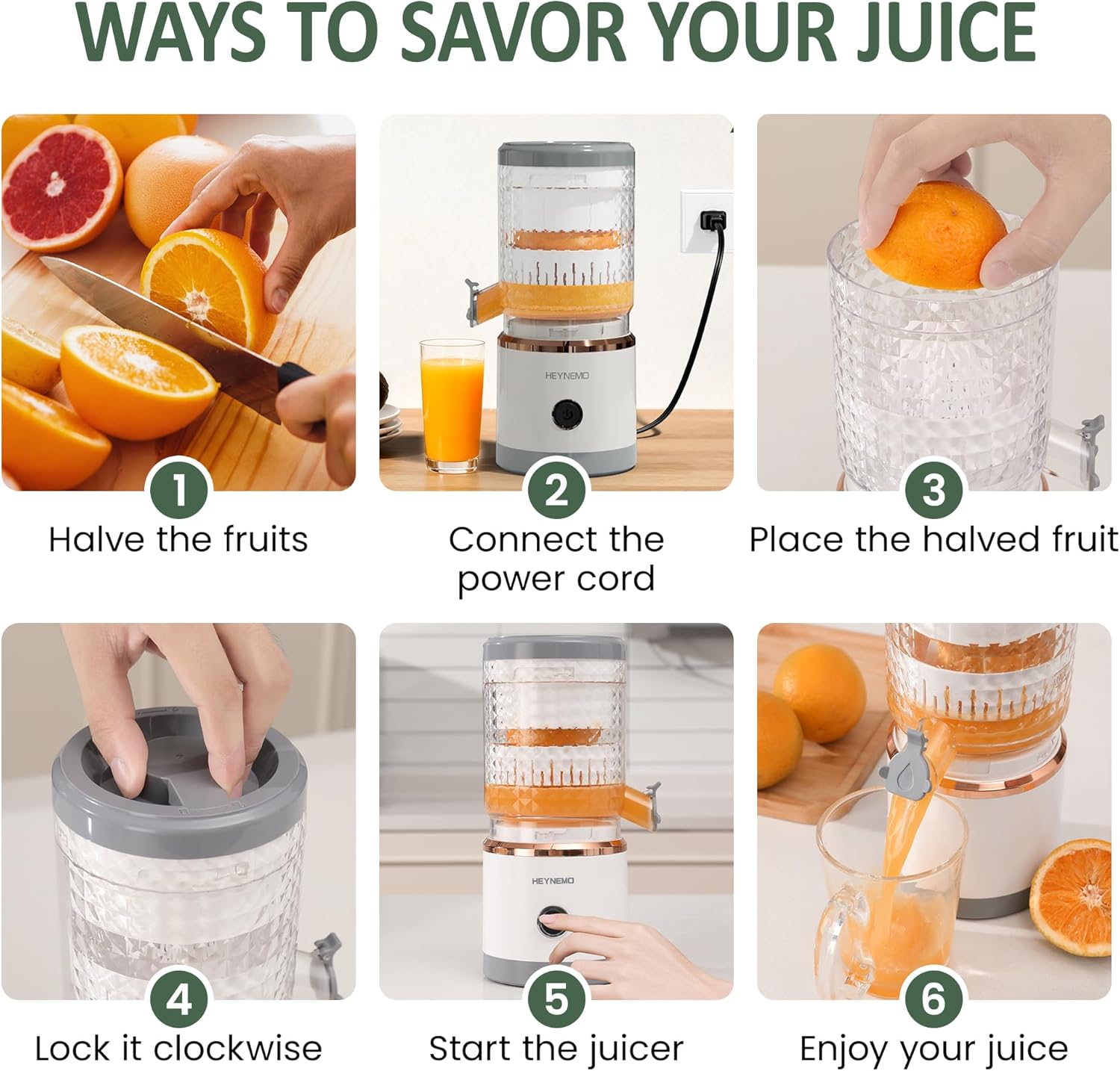 WAYS TO SAVOR YOUR JUICE

HEYNEMO

1
Halve the fruits

2
Connect the power cord

3
Place the halved fruit

HEYNEMO

4
Lock it clockwise

5
Start the juicer

6
Enjoy your juice