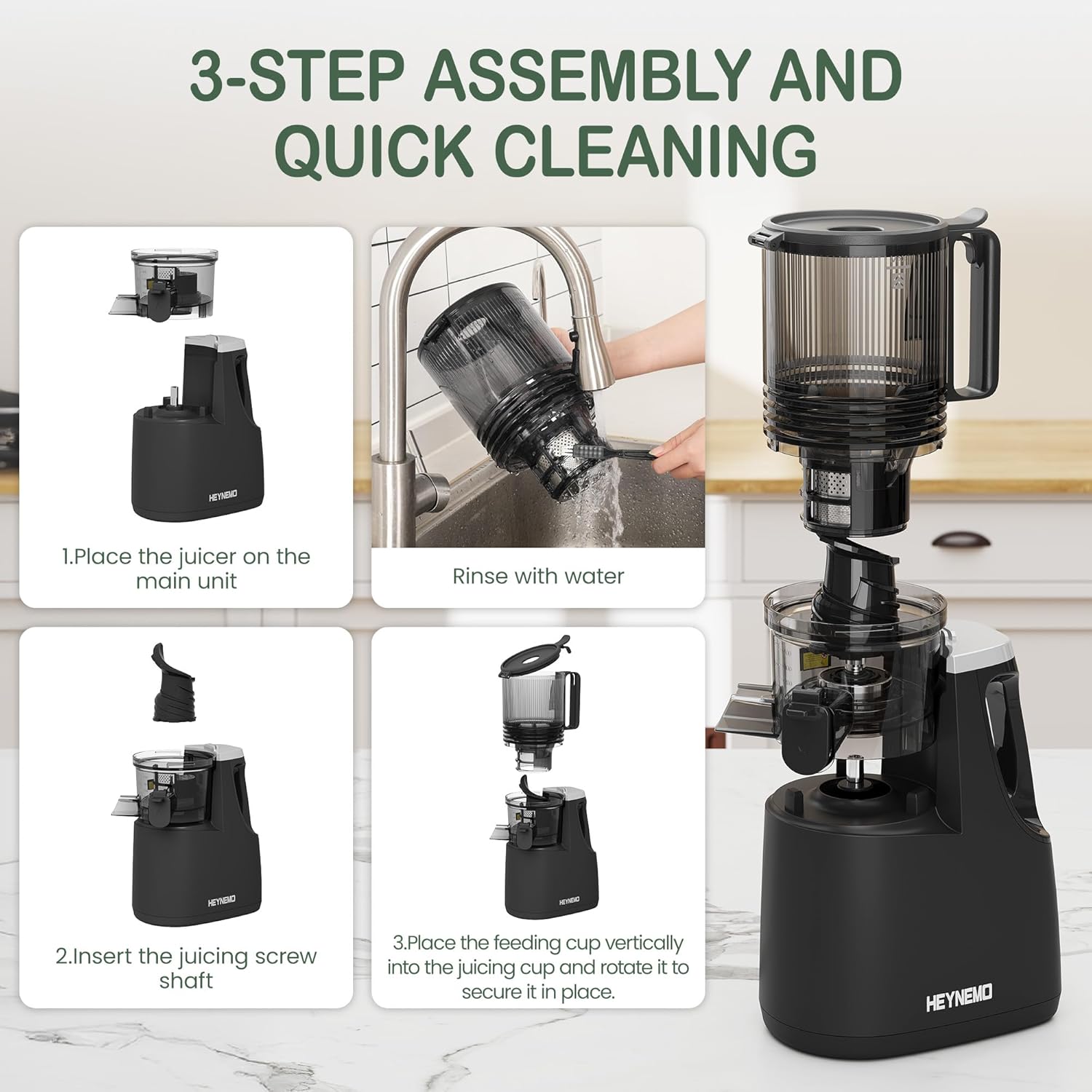 3-STEP ASSEMBLY AND QUICK CLEANING

HEYNEMO

1.Place the juicer on the main unit

Rinse with water

HEYNEMO

2.Insert the juicing screw shaft

HEYNEMO

3.Place the feeding cup vertically into the juicing cup and rotate it to secure it in place.

HEYNEMO