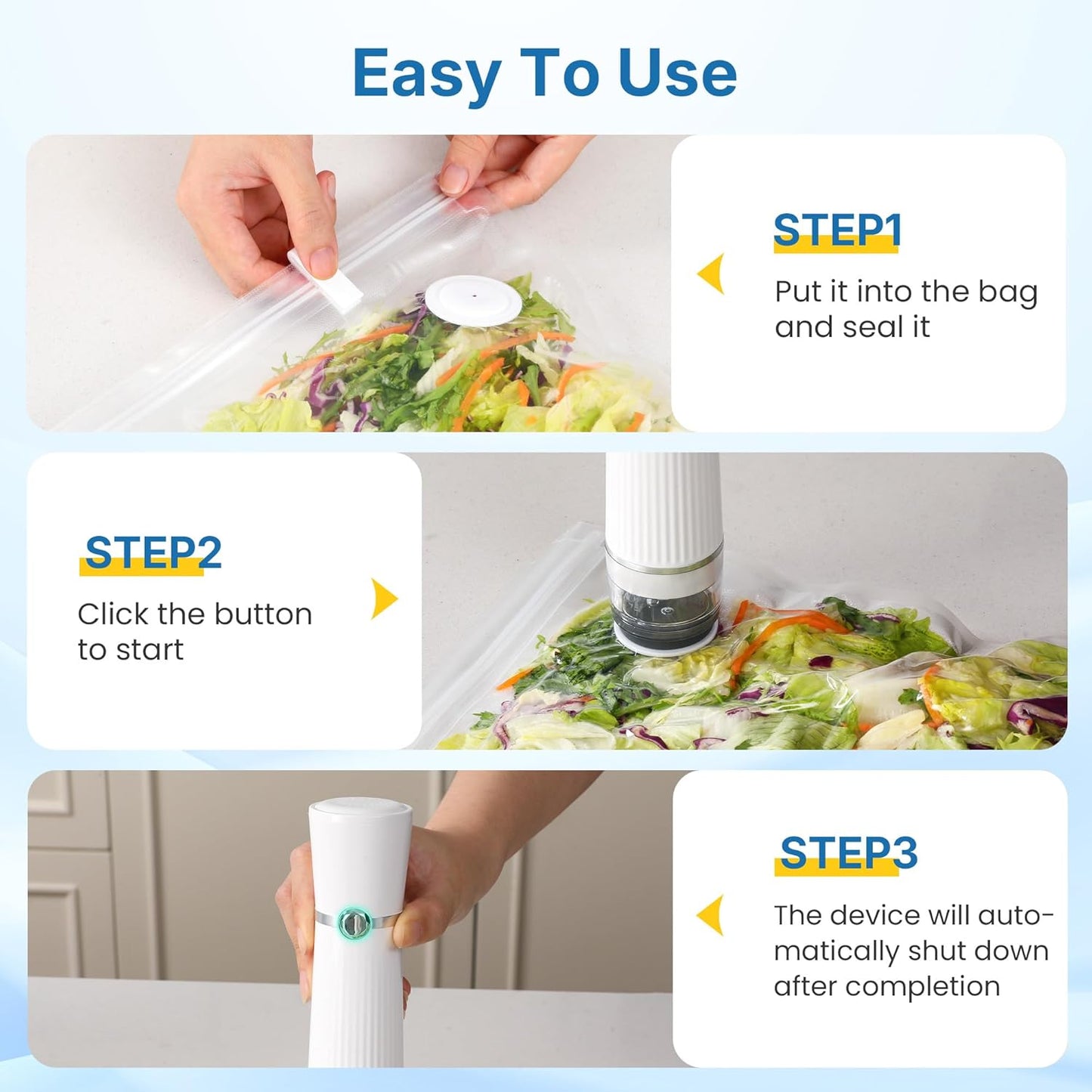 Easy To Use

STEP1
Put it into the bag and seal it

STEP2
Click the button to start

STEP3
The device will automatically shut down after completion