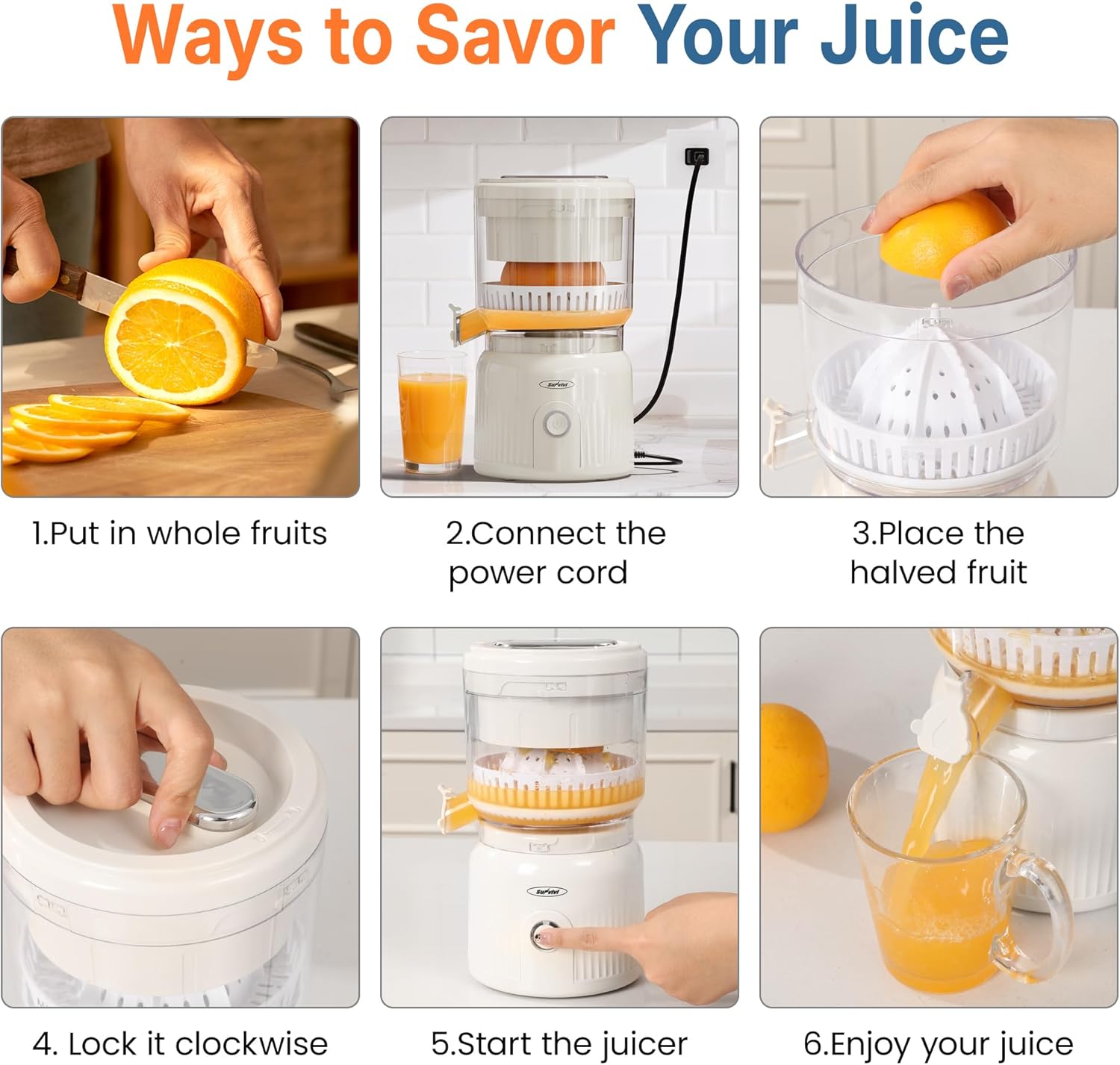 Ways to Savor Your Juice

Suvivi

1.Put in whole fruits

2.Connect the power cord

3.Place the halved fruit

Suvivi

4. Lock it clockwise

5.Start the juicer

6.Enjoy your juice