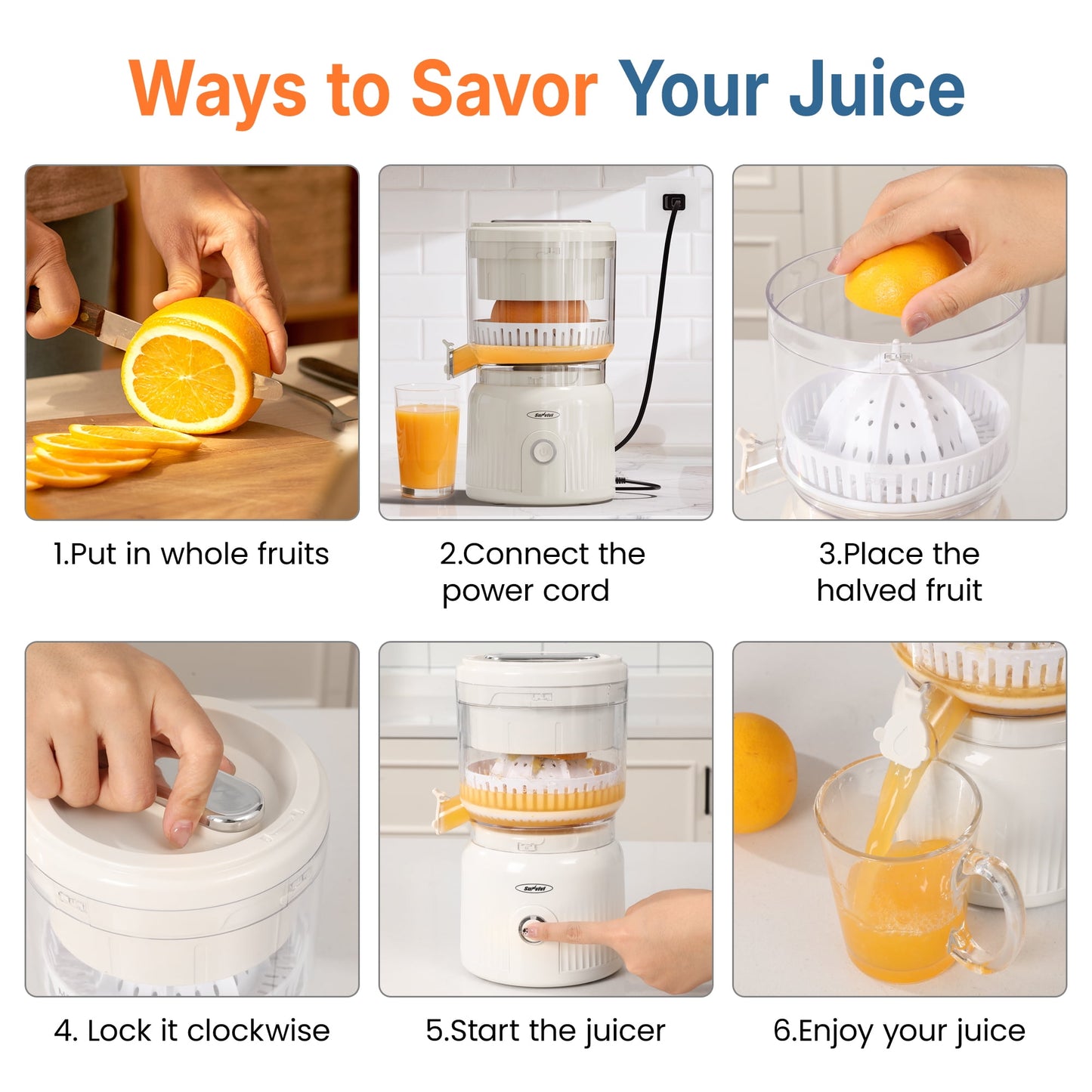 Ways to Savor Your Juice

1.Put in whole fruits

2.Connect the power cord

3.Place the halved fruit

4. Lock it clockwise

5.Start the juicer

6.Enjoy your juice