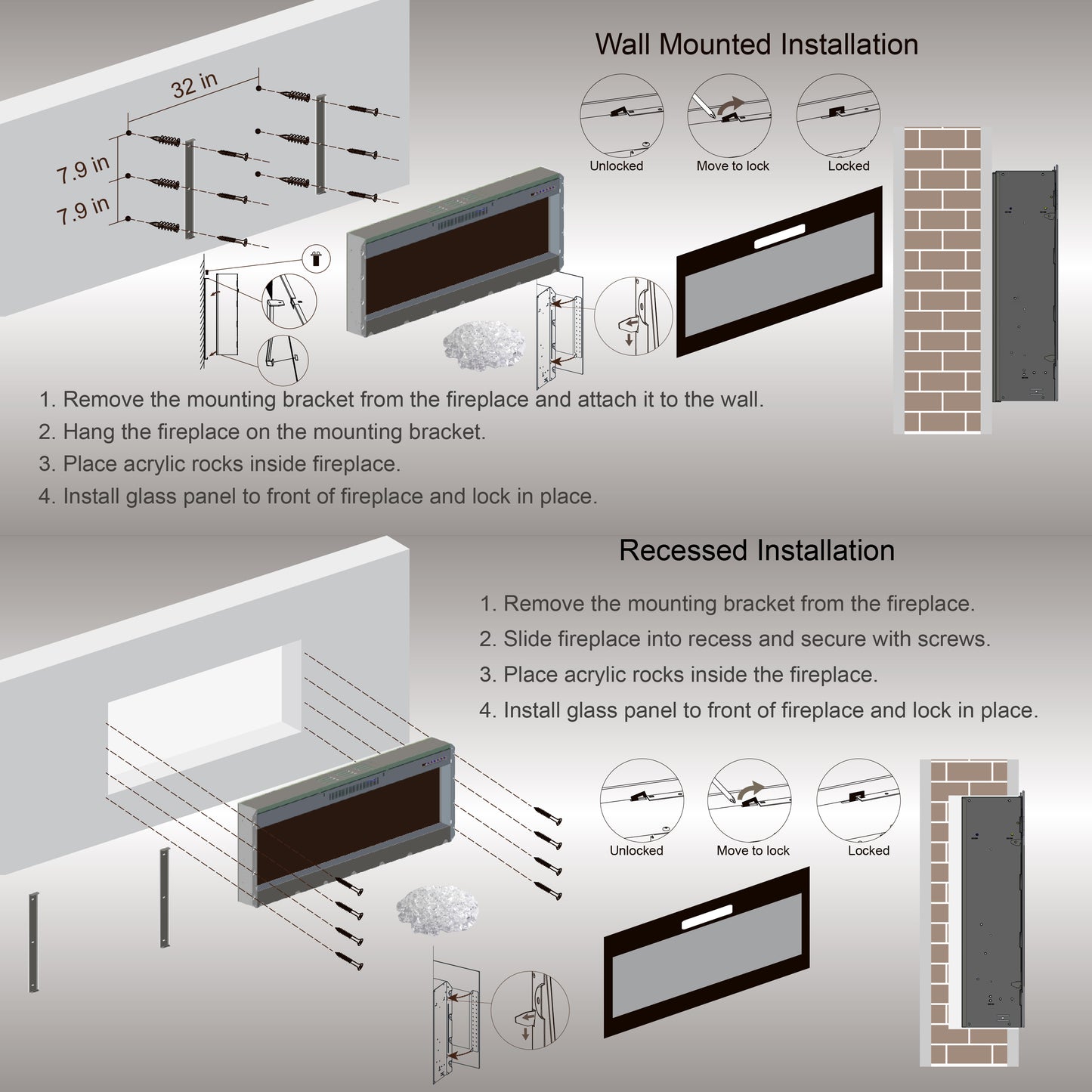 Wall Mounted Installation

32 in

7.9 in

7.9 in

Unlocked

Move to lock

Locked

1. Remove the mounting bracket from the fireplace and attach it to the wall.
2. Hang the fireplace on the mounting bracket.
3. Place acrylic rocks inside fireplace.
4. Install glass panel to front of fireplace and lock in place.

Recessed Installation

1. Remove the mounting bracket from the fireplace.
2. Slide fireplace into recess and secure with screws.
3. Place acrylic rocks inside the fireplace.
4. Install glass panel to front of fireplace and lock in place.

Unlocked

Move to lock

Locked