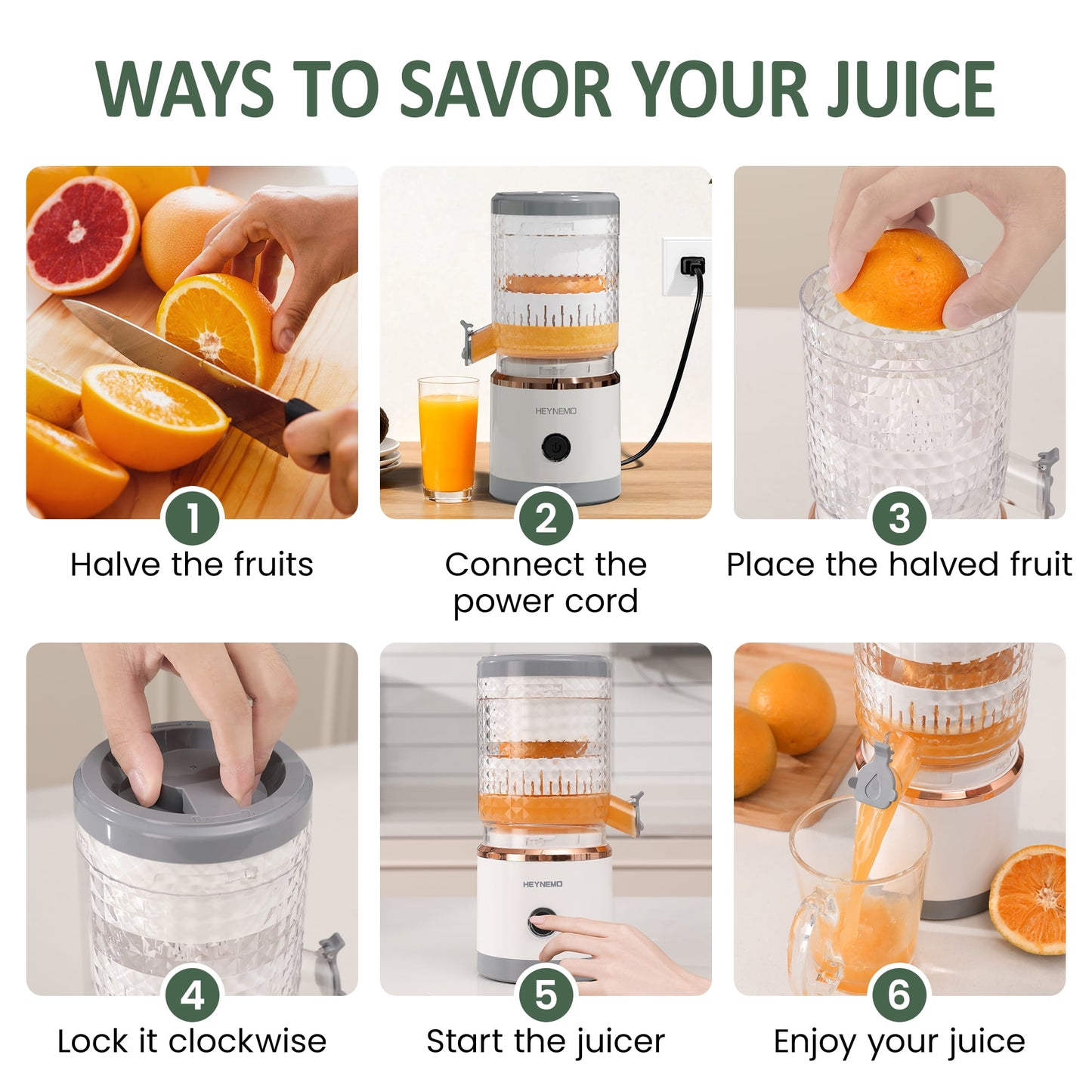 WAYS TO SAVOR YOUR JUICE

HEYNEMO

1
Halve the fruits

2
Connect the power cord

3
Place the halved fruit

HEYNEMO

4
Lock it clockwise

5
Start the juicer

6
Enjoy your juice