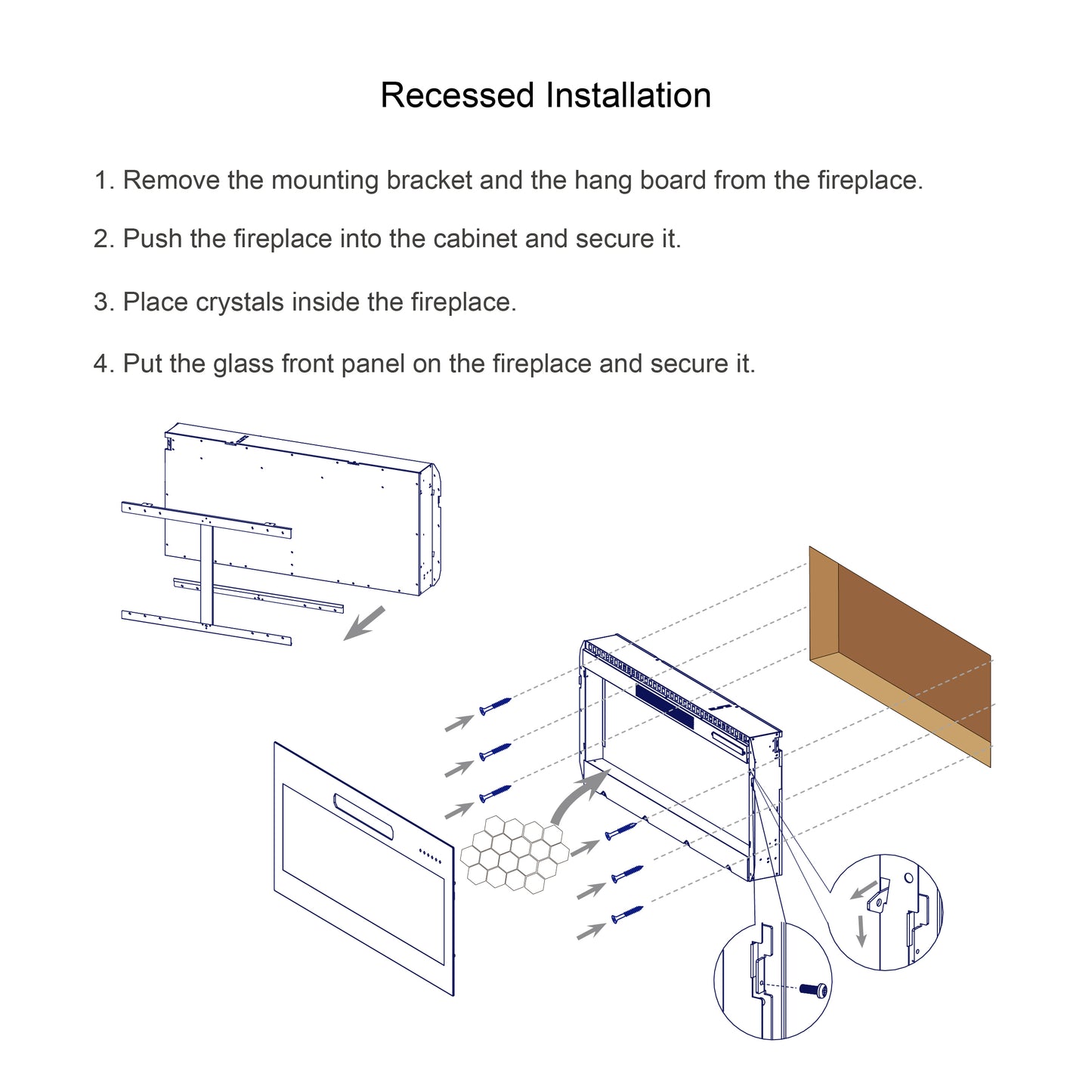 Recessed Installation

1. Remove the mounting bracket and the hang board from the fireplace.

2. Push the fireplace into the cabinet and secure it.

3. Place crystals inside the fireplace.

4. Put the glass front panel on the fireplace and secure it.